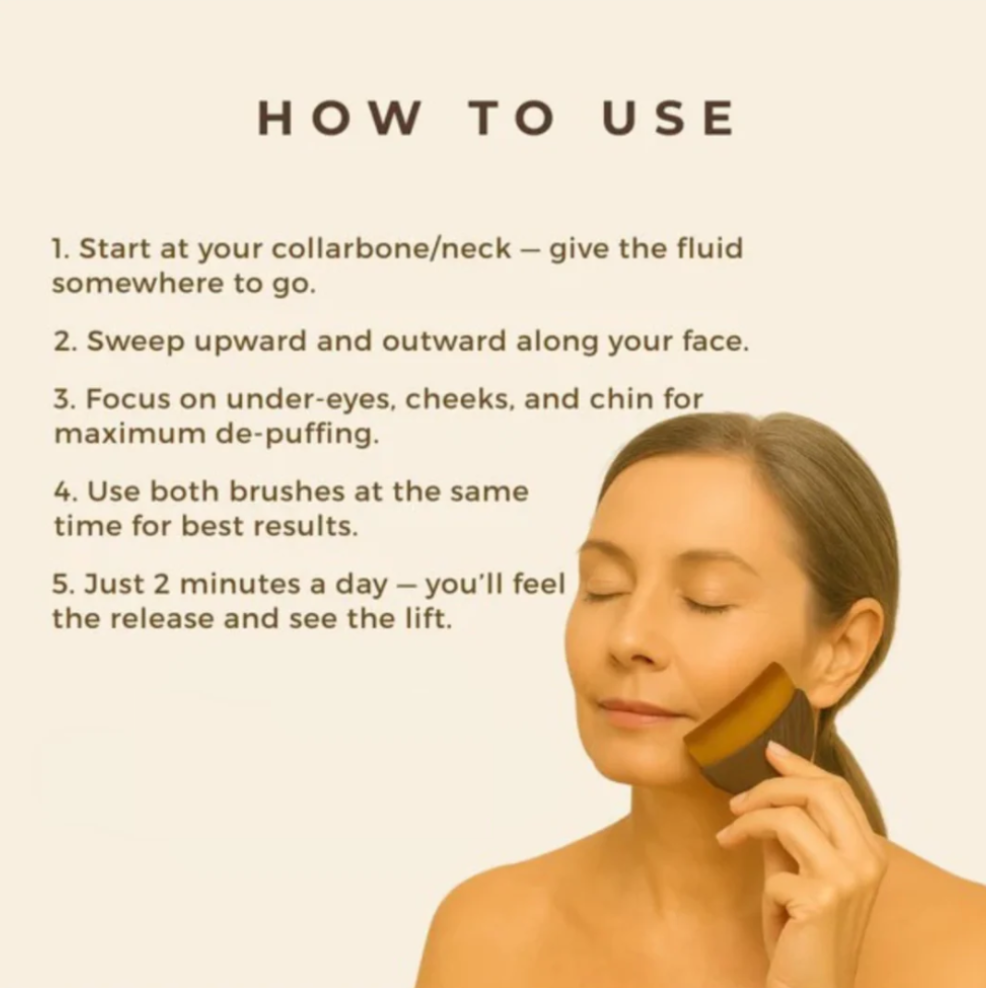 HOW TO USE

1. Start at your collarbone/neck — give the fluid somewhere to go.

2. Sweep upward and outward along your face.

3. Focus on under-eyes, cheeks, and chin for maximum de-puffing.

4. Use both brushes at the same time for best results.

5. Just 2 minutes a day — you'll feel the release and see the lift.